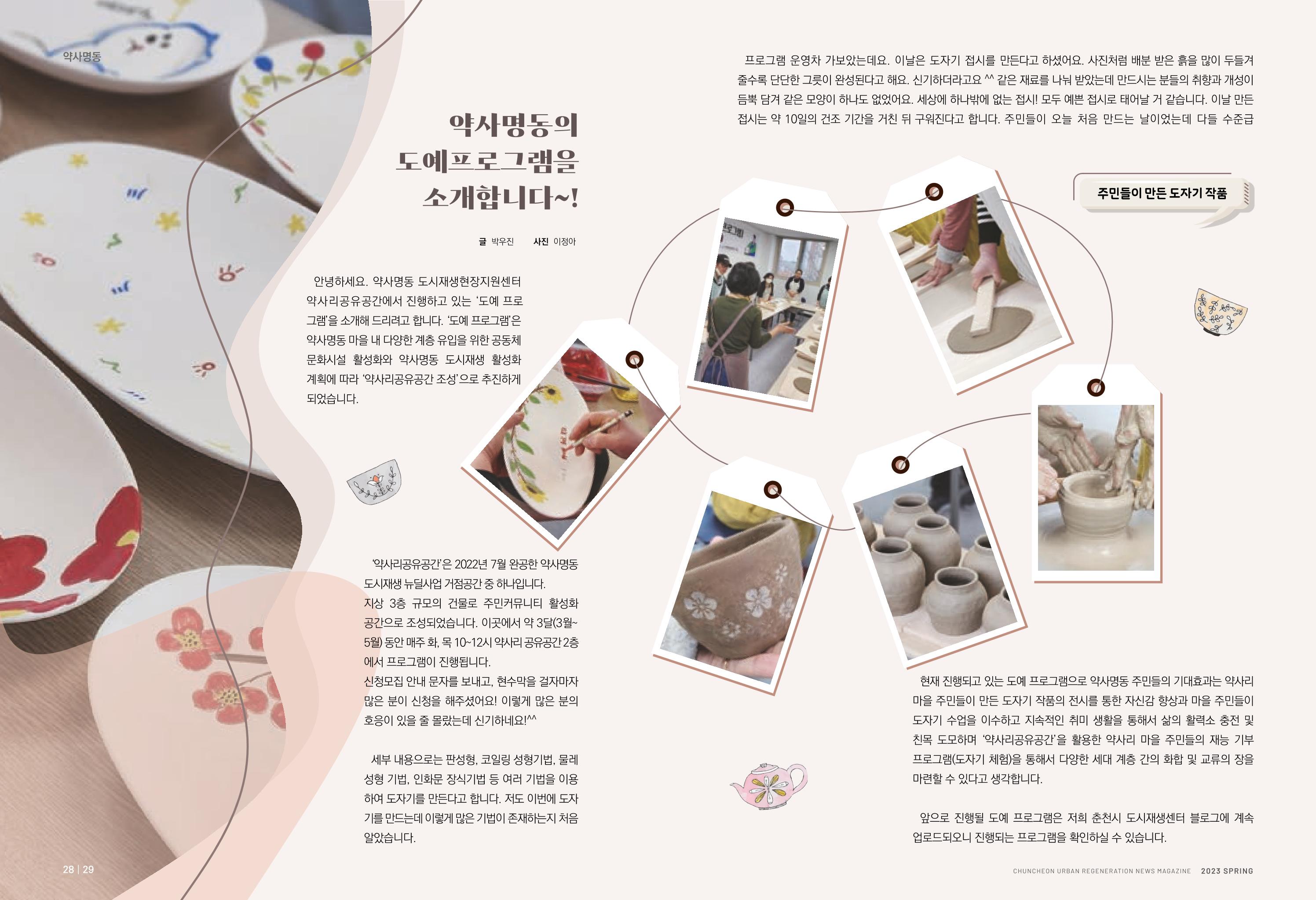 약사명동

약사명동의
도예프로그램을
소개합니다~!

글 박우진 사진 이정아

안녕하세요. 약사명동 도시재생현장지원센터 약사리공유공간에서 진행하고 있는 '도예 프로그램'을 소개해 드리려고 합니다. '도예 프로그램'은 약사명동 마을 내 다양한 계층 유입을 위한 공동체 문화시설 활성화와 약사명동 도시재생 활성화 계획에 따라 '약사리공유공간 조성'으로 추진하게 되었습니다.

'약사리공유공간'은 2022년 7월 완공한 약사명동 도시재생 뉴딜사업 거점공간 중 하나입니다. 지상 3층 규모의 건물로 주민커뮤니티 활성화 공간으로 조성되었습니다. 이곳에서 약 3달(3월~5월) 동안 매주 화, 목 10~12시 약사리 공유공간 2층에서 프로그램이 진행됩니다.
신청모집 안내 문자를 보내고, 현수막을 걸자마자 많은 분이 신청을 해주셨어요! 이렇게 많은 분의 호응이 있을 줄 몰랐는데 신기하네요!^^

세부 내용으로는 판성형, 코일링 성형기법, 물레 성형 기법, 인화문 장식기법 등 여러 기법을 이용하여 도자기를 만든다고 합니다. 저도 이번에 도자기를 만드는데 이렇게 많은 기법이 존재하는지 처음 알았습니다.

프로그램 운영차 가보았는데요. 이날은 도자기 접시를 만든다고 하셨어요. 사진처럼 배분 받은 흙을 많이 두들겨 줄수록 단단한 그릇이 완성된다고 해요. 신기하더라고요 ^^ 같은 재료를 나눠 받았는데 만드시는 분들의 취향과 개성이 듬뿍 담겨 같은 모양이 하나도 없었어요. 세상에 하나밖에 없는 접시! 모두 예쁜 접시로 태어날 거 같습니다. 이날 만든 접시는 약 10일의 건조 기간을 거친 뒤 구워진다고 합니다. 주민들이 오늘 처음 만드는 날이었는데 다들 수준급

주민들이 만든 도자기 작품

현재 진행되고 있는 도예 프로그램으로 약사명동 주민들의 기대효과는 약사리 마을 주민들이 만든 도자기 작품의 전시를 통한 자신감 향상과 마을 주민들이 도자기 수업을 이수하고 지속적인 취미 생활을 통해서 삶의 활력소 충전 및 친목 도모하며 '약사리공유공간'을 활용한 약사리 마을 주민들의 재능 기부 프로그램(도자기 체험)을 통해서 다양한 세대 계층 간의 화합 및 교류의 장을 마련할 수 있다고 생각합니다.

앞으로 진행될 도예 프로그램은 저희 춘천시 도시재생센터 블로그에 계속 업로드되오니 진행되는 프로그램을 확인하실 수 있습니다.

28 | 29

CHUNCHEON URBAN REGENERATION NEWS MAGAZINE 2023 SPRING